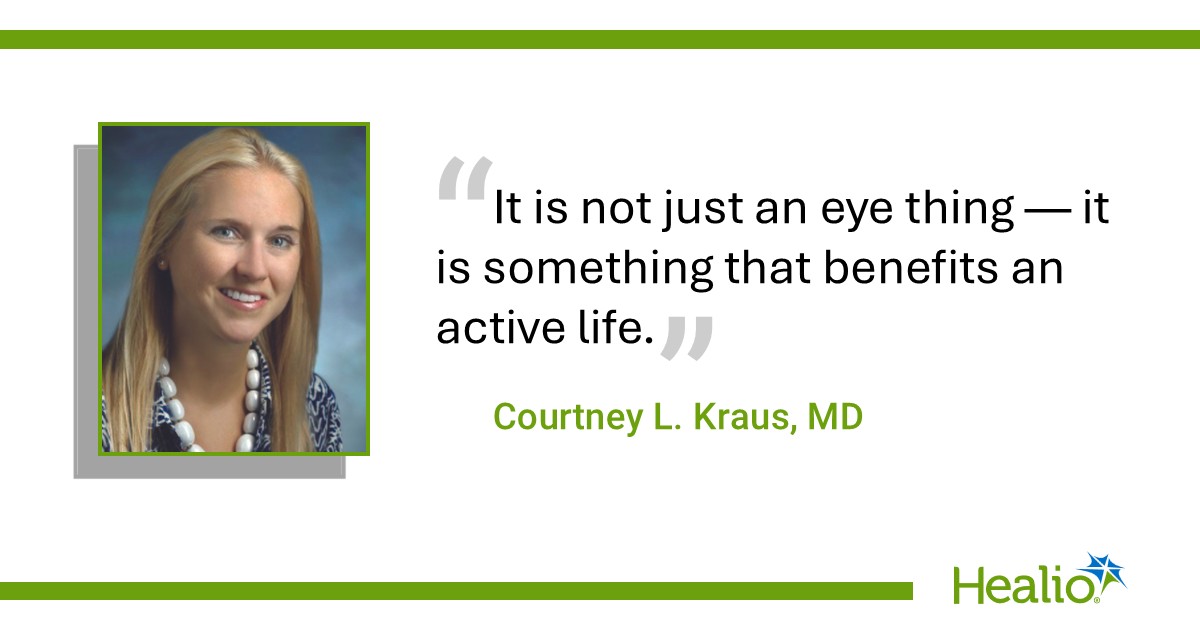 “It is not just an eye thing — it is something that benefits an active life.”

Courtney L. Kraus, MD

Healio