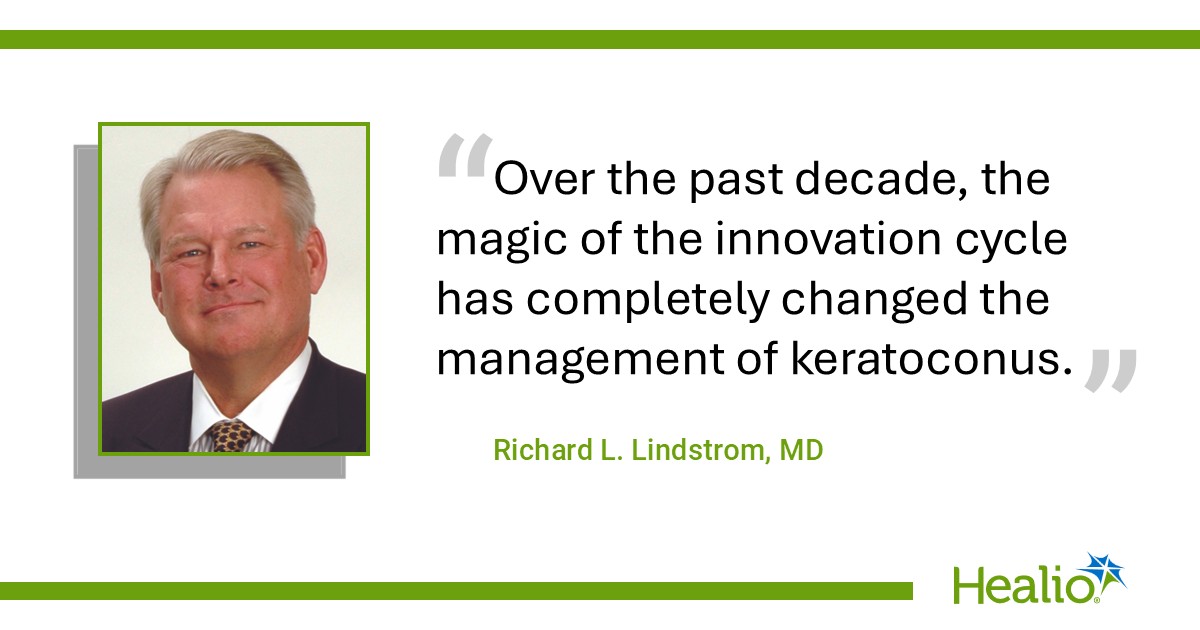 “Over the past decade, the magic of the innovation cycle has completely changed the management of keratoconus.”

Richard L. Lindstrom, MD

Healio